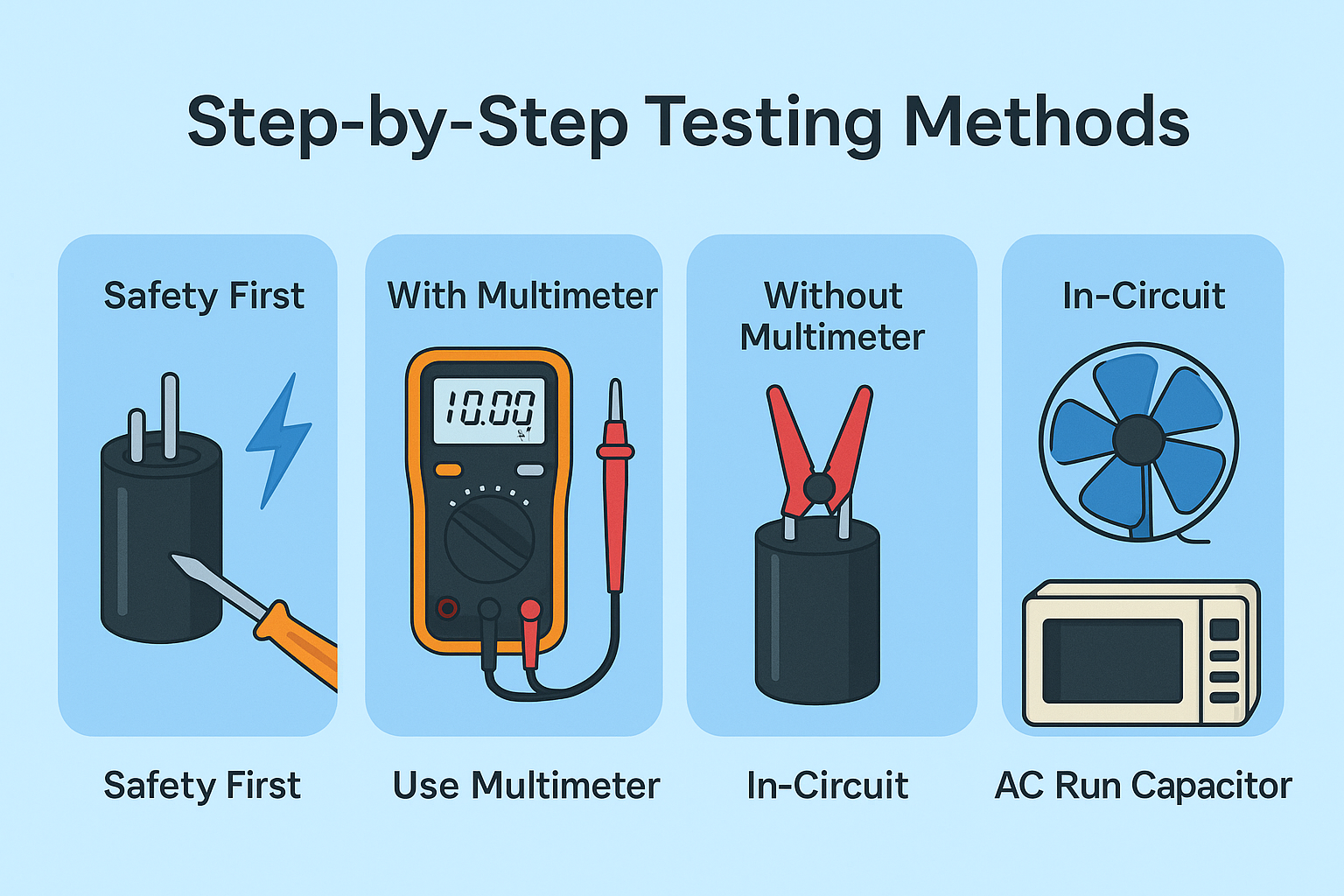 Step-by-Step Testing Methods

Safety First

With Multimeter

10.00

Without Multimeter

In-Circuit

Safety First

Use Multimeter

In-Circuit

AC Run Capacitor